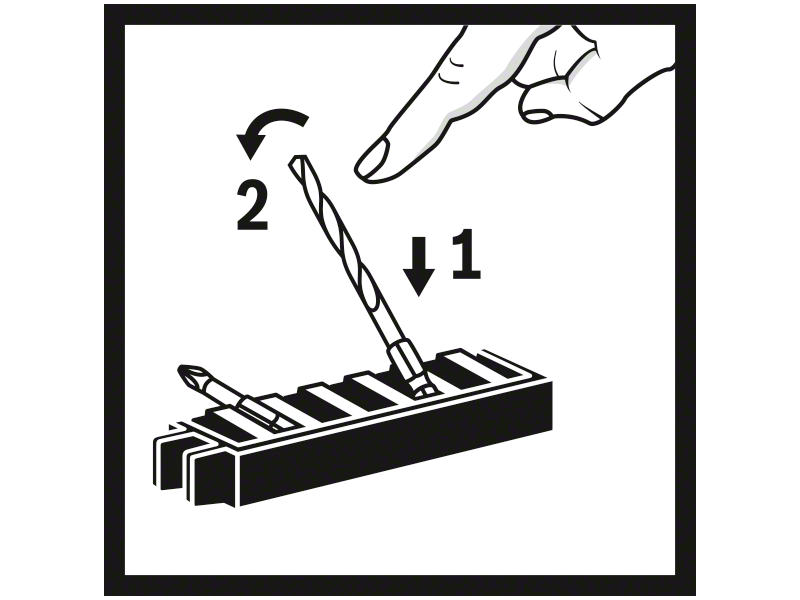 2
1